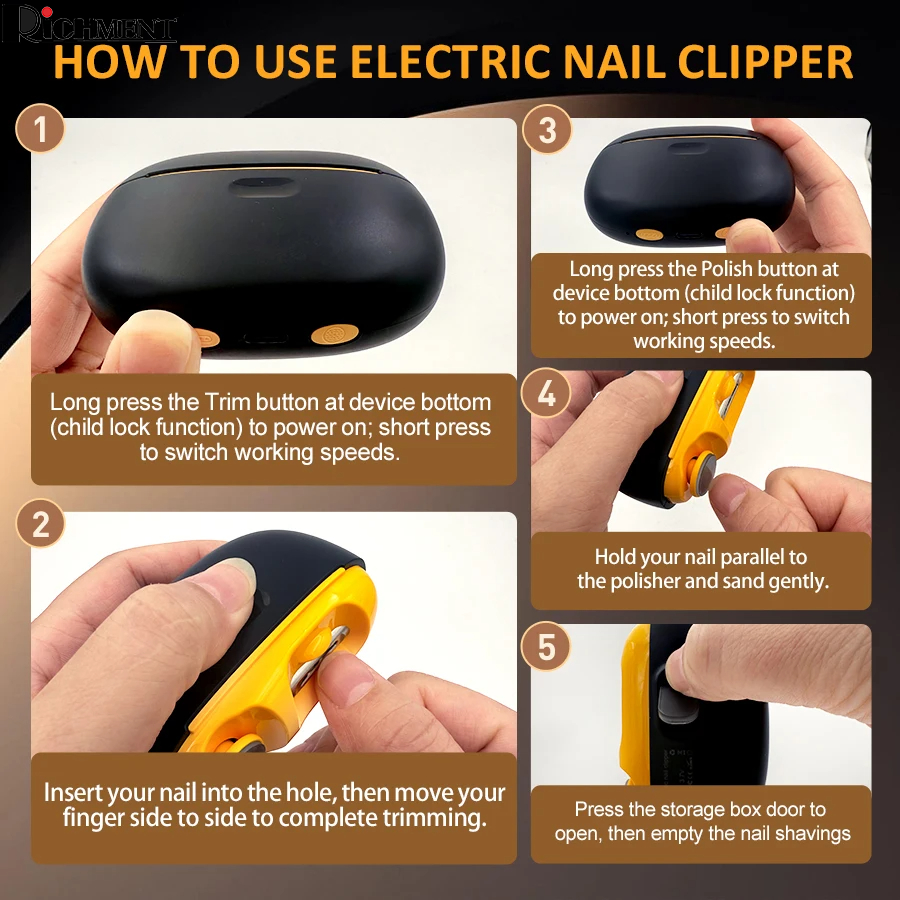 RICHMENT

HOW TO USE ELECTRIC NAIL CLIPPER

1

Long press the Trim button at device bottom (child lock function) to power on; short press to switch working speeds.

2

Insert your nail into the hole, then move your finger side to side to complete trimming.

3

Long press the Polish button at device bottom (child lock function) to power on; short press to switch working speeds.

4

Hold your nail parallel to the polisher and sand gently.

5

Press the storage box door to open, then empty the nail shavings