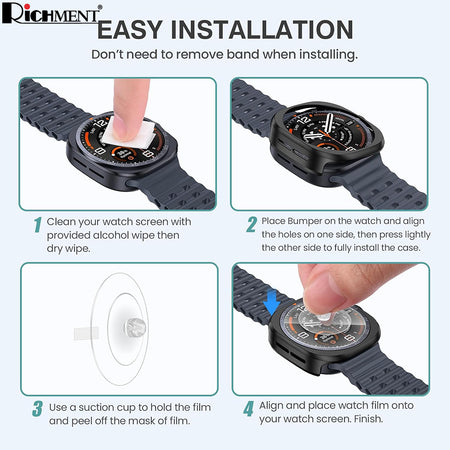 RICHMENT®

EASY INSTALLATION

Don't need to remove band when installing.

1 Clean your watch screen with provided alcohol wipe then dry wipe.

2 Place Bumper on the watch and align the holes on one side, then press lightly the other side to fully install the case.

3 Use a suction cup to hold the film and peel off the mask of film.

4 Align and place watch film onto your watch screen. Finish.