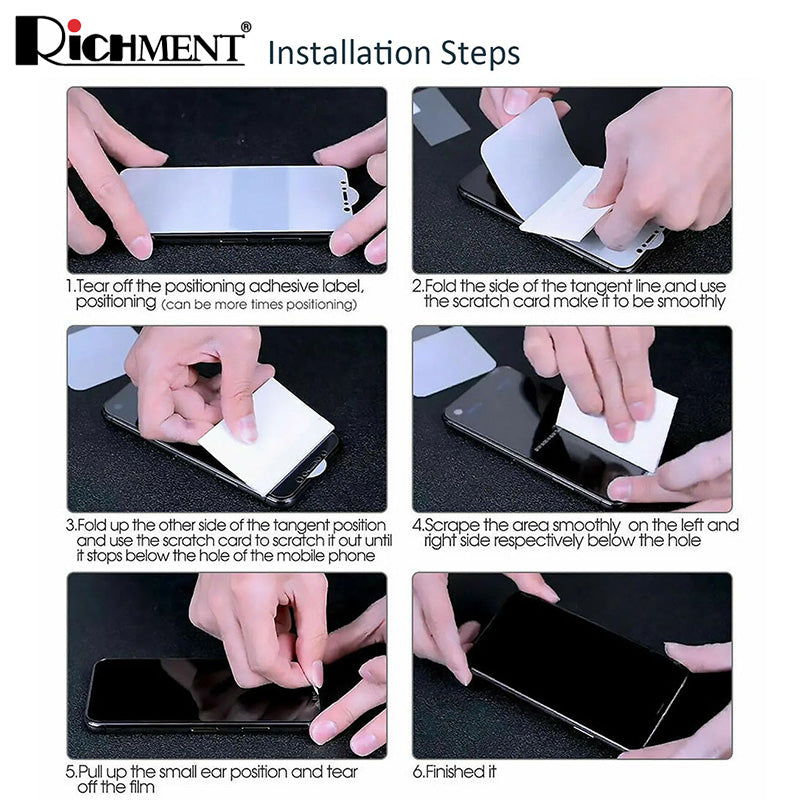 RICHMENT®

Installation Steps

1.Tear off the positioning adhesive label, positioning (can be more times positioning)

2.Fold the side of the tangent line,and use the scratch card make it to be smoothly

3.Fold up the other side of the tangent position and use the scratch card to scratch it out until it stops below the hole of the mobile phone

4.Scrape the area smoothly on the left and right side respectively below the hole

5.Pull up the small ear position and tear off the film

6.Finished it