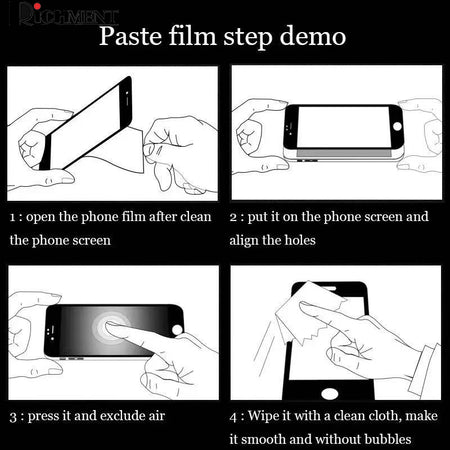 RICHMENT

Paste film step demo

1 : open the phone film after clean the phone screen

2 : put it on the phone screen and align the holes

3 : press it and exclude air

4 : Wipe it with a clean cloth, make it smooth and without bubbles