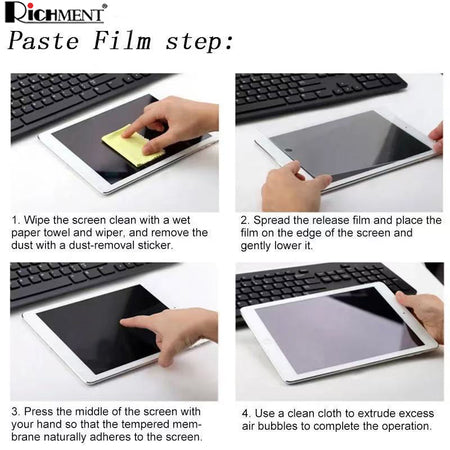 RICHMENT®

Paste Film step:

1. Wipe the screen clean with a wet paper towel and wiper, and remove the dust with a dust-removal sticker.

2. Spread the release film and place the film on the edge of the screen and gently lower it.

3. Press the middle of the screen with your hand so that the tempered membrane naturally adheres to the screen.

4. Use a clean cloth to extrude excess air bubbles to complete the operation.