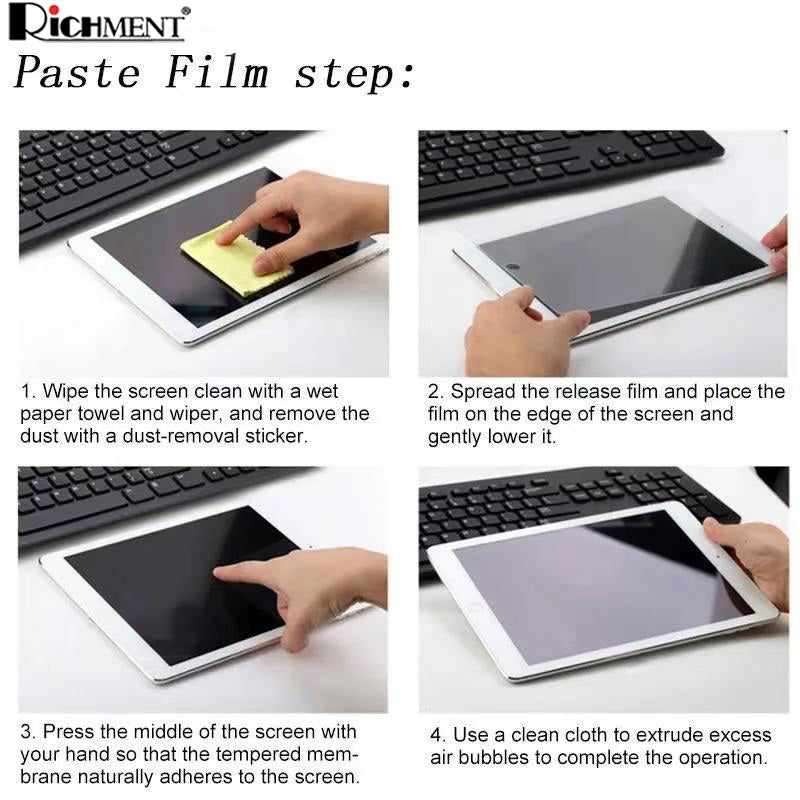 RICHMENT®

Paste Film step:

1. Wipe the screen clean with a wet paper towel and wiper, and remove the dust with a dust-removal sticker.

2. Spread the release film and place the film on the edge of the screen and gently lower it.

3. Press the middle of the screen with your hand so that the tempered membrane naturally adheres to the screen.

4. Use a clean cloth to extrude excess air bubbles to complete the operation.