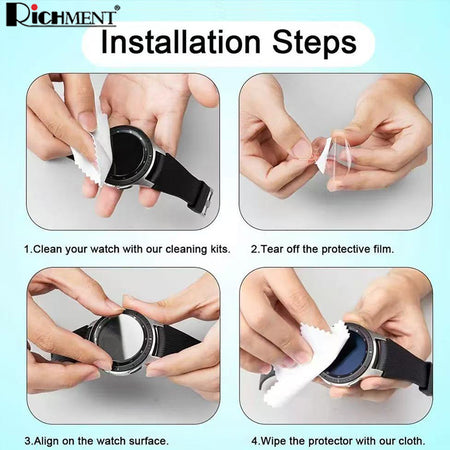 RICHMENT®

Installation Steps

1.Clean your watch with our cleaning kits.

2.Tear off the protective film.

3.Align on the watch surface.

4.Wipe the protector with our cloth.