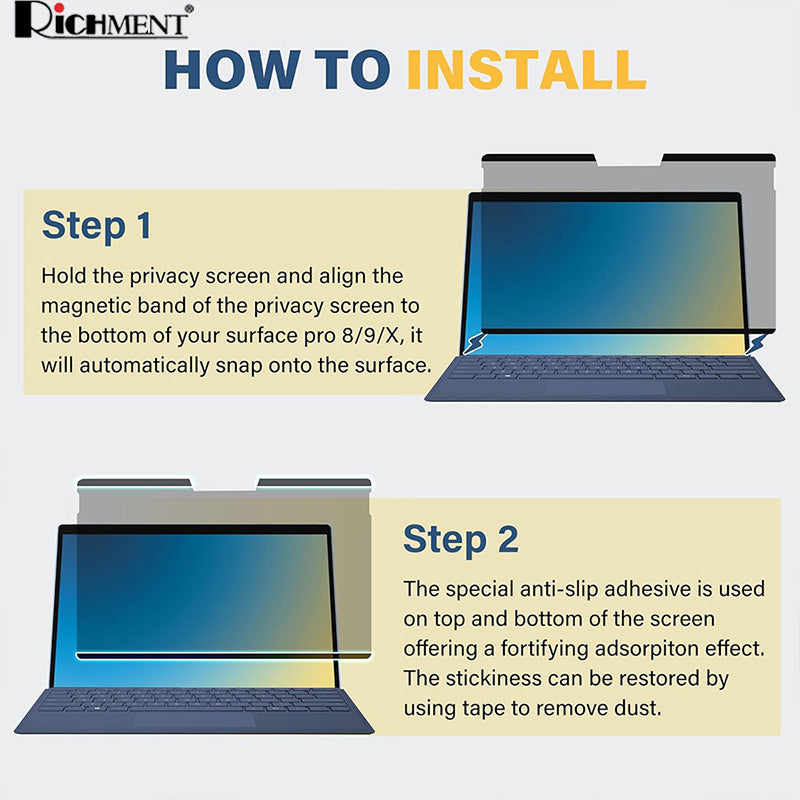 RICHMENT®

HOW TO INSTALL

Step 1

Hold the privacy screen and align the magnetic band of the privacy screen to the bottom of your surface pro 8/9/X, it will automatically snap onto the surface.

Step 2

The special anti-slip adhesive is used on top and bottom of the screen offering a fortifying adsorpiton effect. The stickiness can be restored by using tape to remove dust.