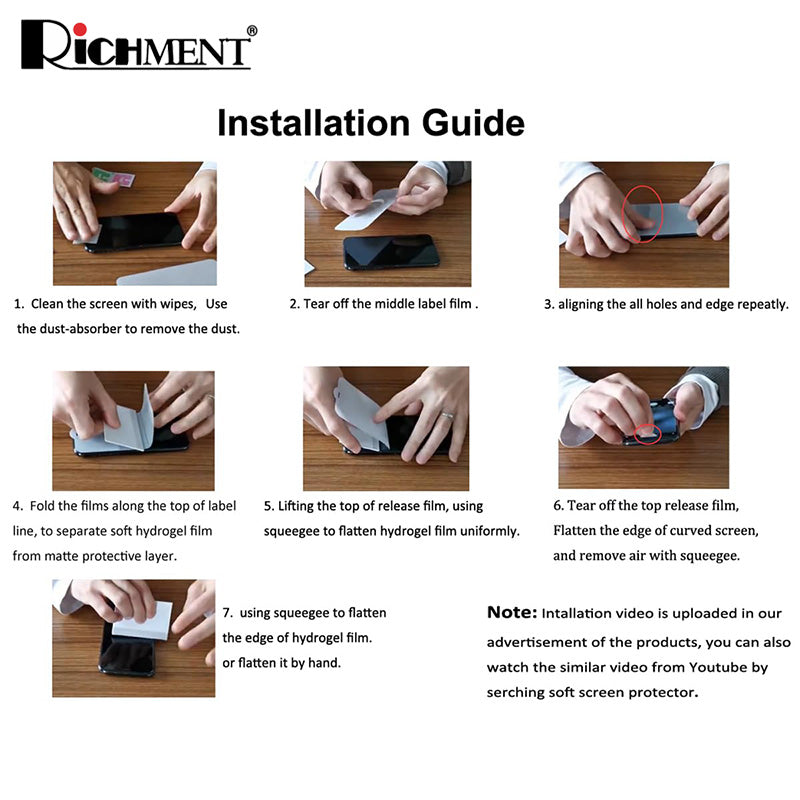 RICHMENT®

Installation Guide

1. Clean the screen with wipes, Use the dust-absorber to remove the dust.

2. Tear off the middle label film .

3. aligning the all holes and edge repeatly.

4. Fold the films along the top of label line, to separate soft hydrogel film from matte protective layer.

5. Lifting the top of release film, using squeegee to flatten hydrogel film uniformly.

6. Tear off the top release film, Flatten the edge of curved screen, and remove air with squeegee.

7. using squeegee to flatten the edge of hydrogel film. or flatten it by hand.

Note: Intallation video is uploaded in our advertisement of the products, you can also watch the similar video from Youtube by serching soft screen protector.