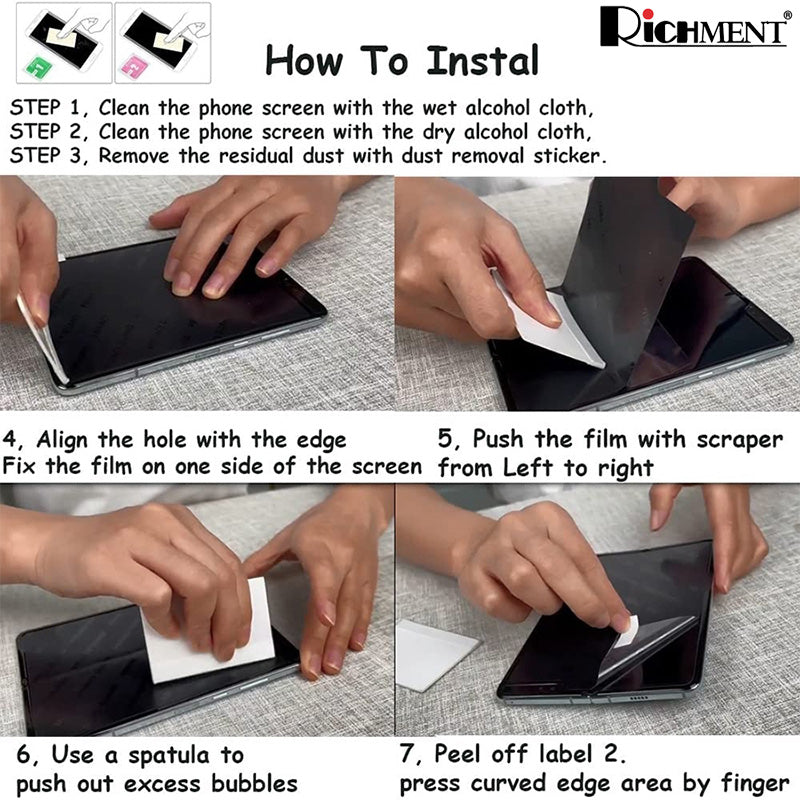 RICHMENT®

How To Instal

STEP 1, Clean the phone screen with the wet alcohol cloth,
STEP 2, Clean the phone screen with the dry alcohol cloth,
STEP 3, Remove the residual dust with dust removal sticker.

4, Align the hole with the edge
Fix the film on one side of the screen

5, Push the film with scraper
from Left to right

6, Use a spatula to
push out excess bubbles

7, Peel off label 2.
press curved edge area by finger