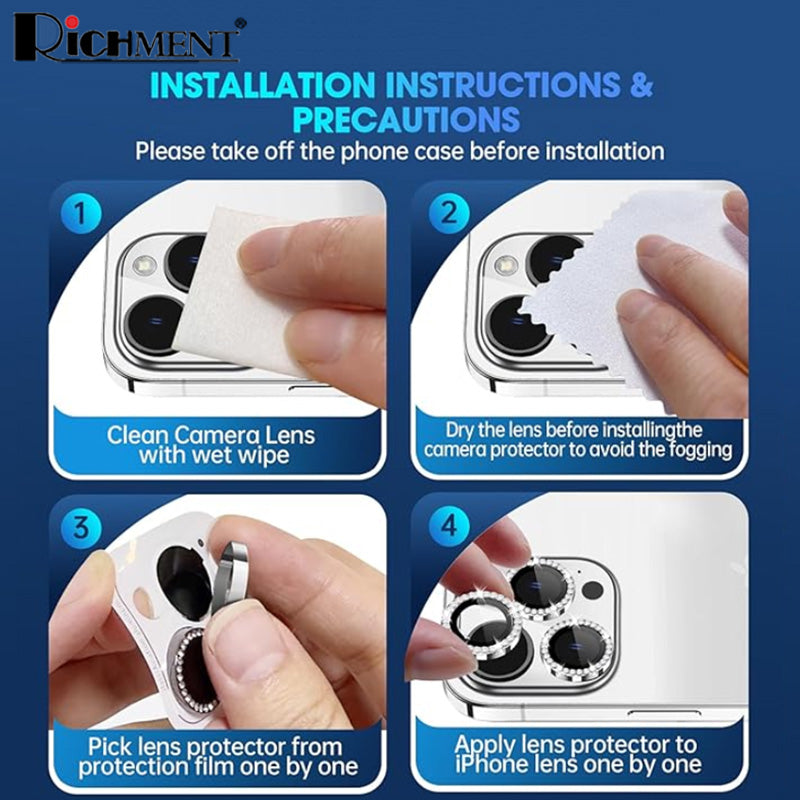 RICHMENT®

INSTALLATION INSTRUCTIONS & PRECAUTIONS

Please take off the phone case before installation

1

Clean Camera Lens with wet wipe

2

Dry the lens before installingthe camera protector to avoid the fogging

3

Pick lens protector from protection film one by one

4

Apply lens protector to iPhone lens one by one