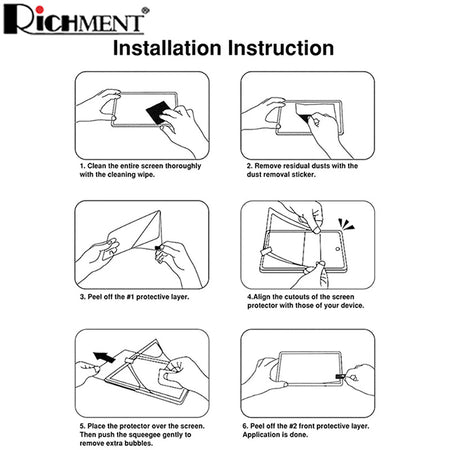 RichMENT®

Installation Instruction

1. Clean the entire screen thoroughly with the cleaning wipe.

2. Remove residual dusts with the dust removal sticker.

3. Peel off the #1 protective layer.

4.Align the cutouts of the screen protector with those of your device.

5. Place the protector over the screen. Then push the squeegee gently to remove extra bubbles.

6. Peel off the #2 front protective layer. Application is done.